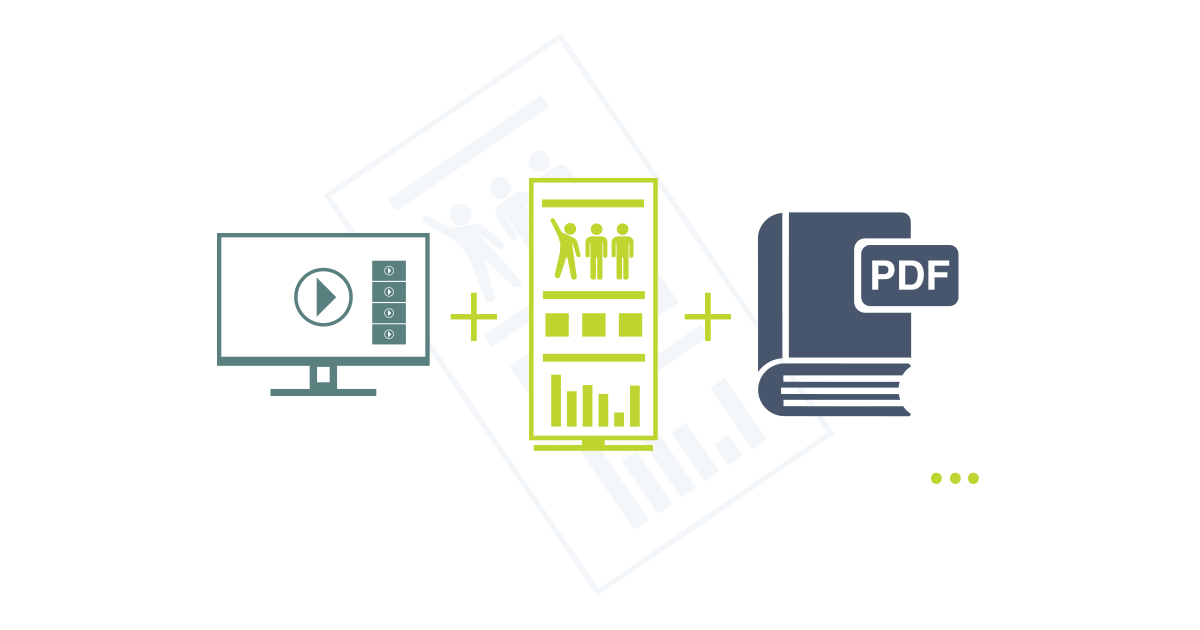 PDF